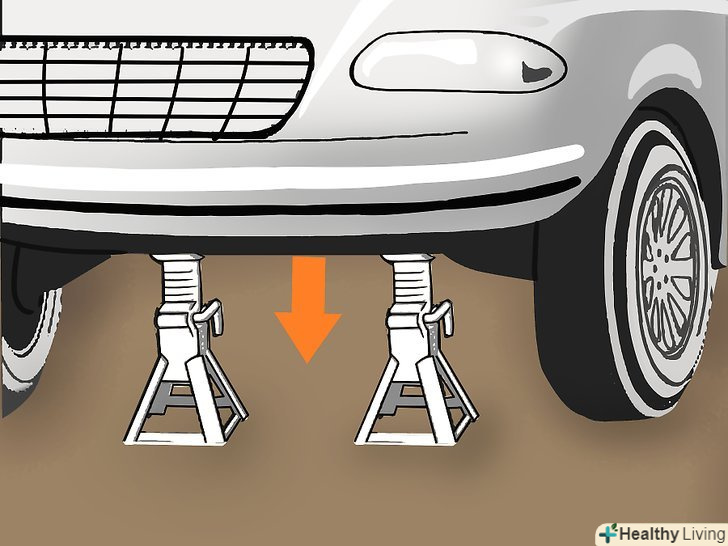 Healthy Living