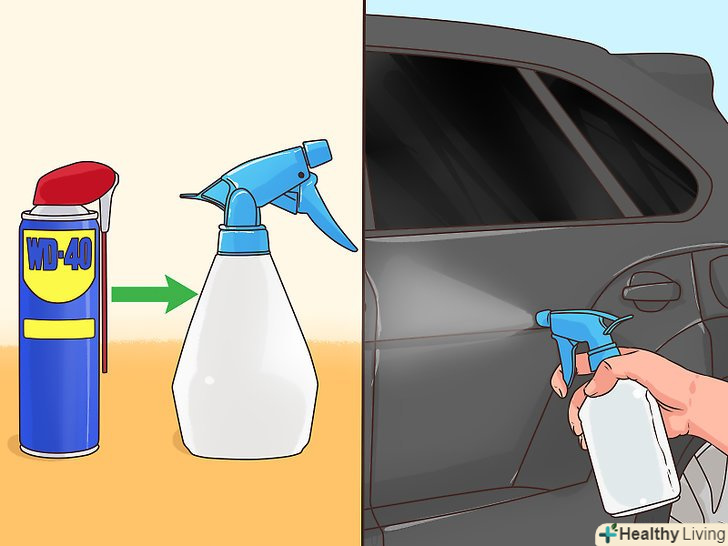 WD-40

Healthy Living