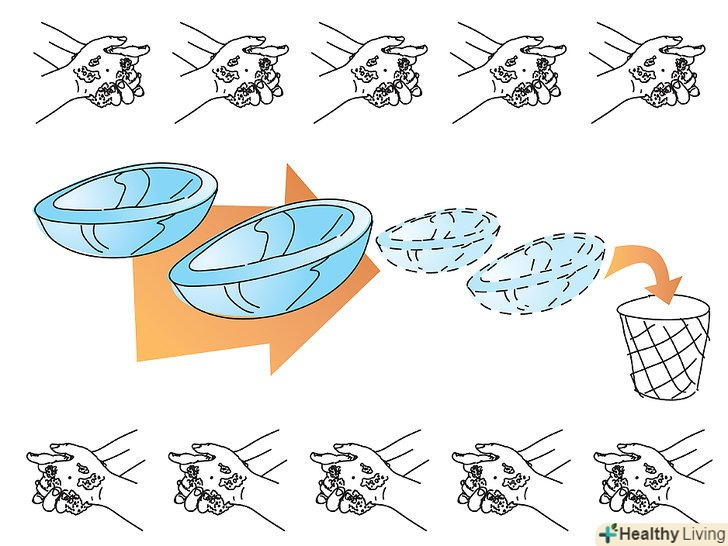 Healthy Living