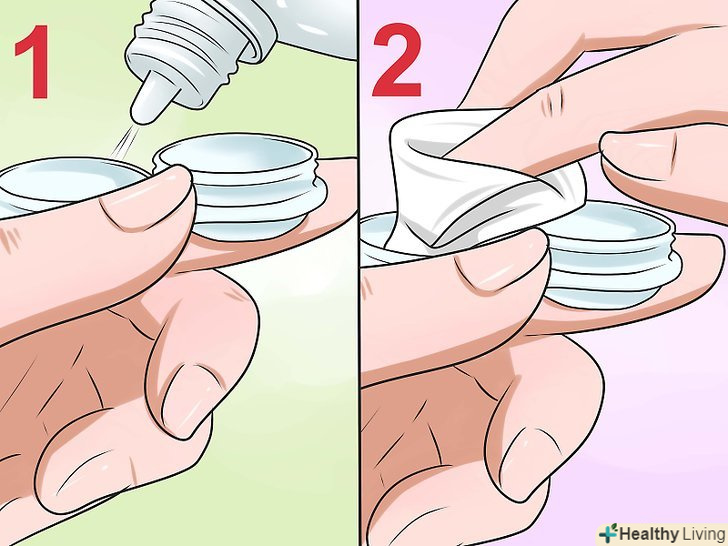 1

2

Healthy Living