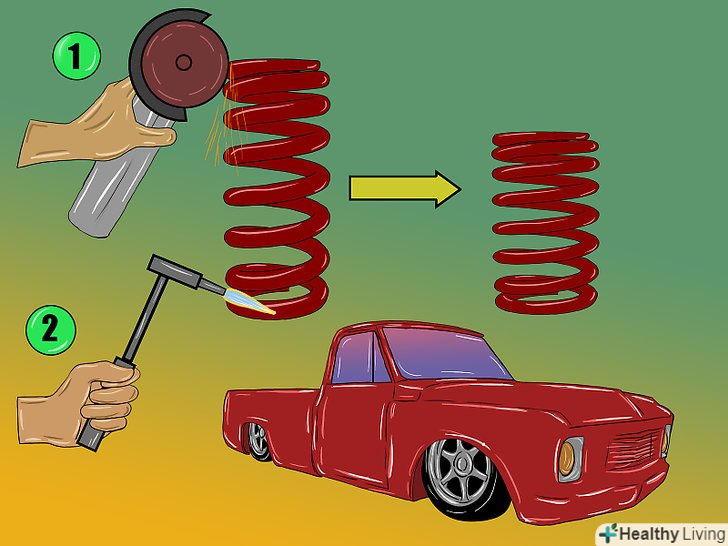 1

2

Healthy Living