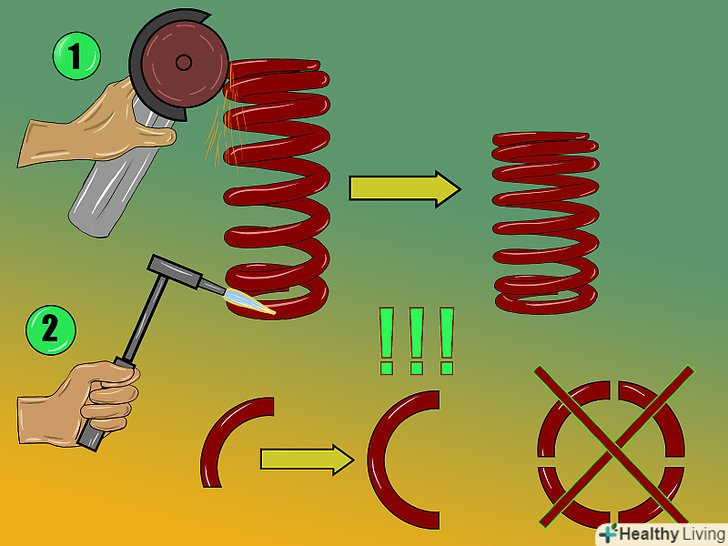 1

2

!!!

Healthy Living