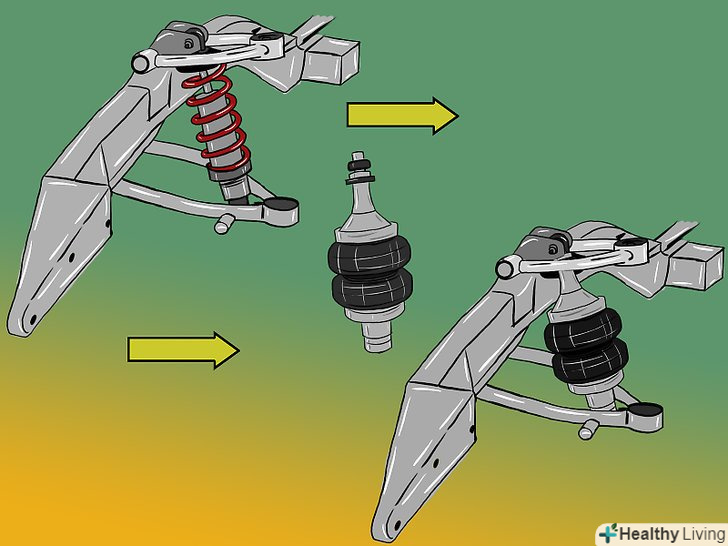 Healthy Living