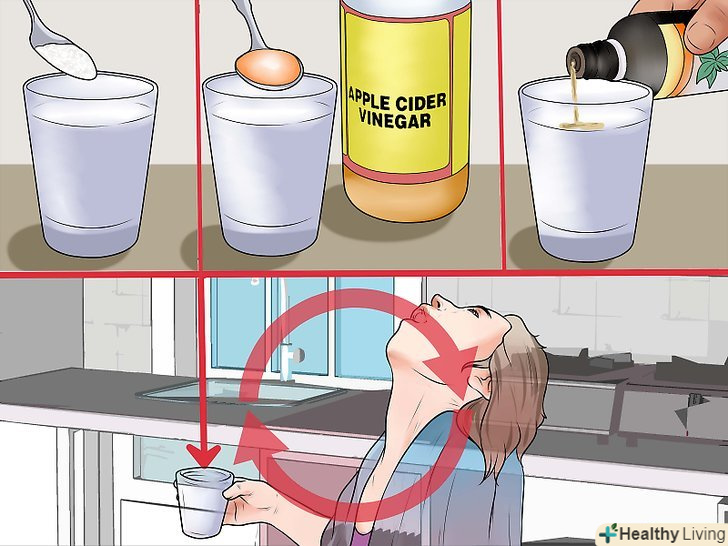 APPLE CIDER VINEGAR

Healthy Living