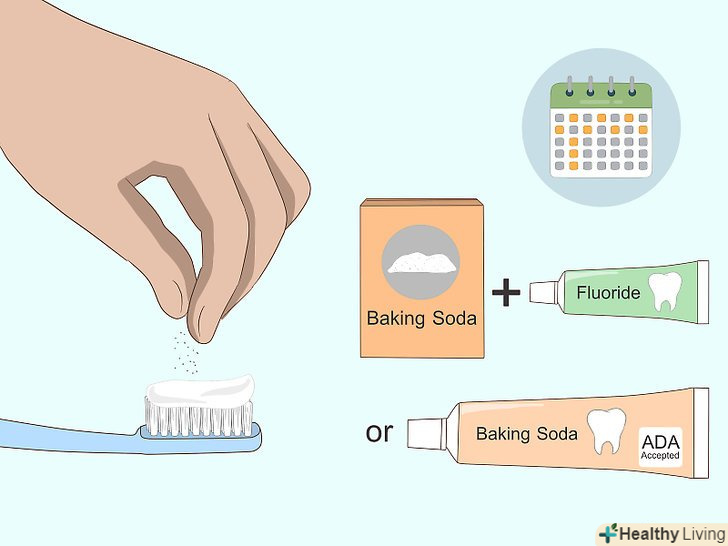 Baking Soda
+
Fluoride
or
Baking Soda
ADA
Accepted
Healthy Living