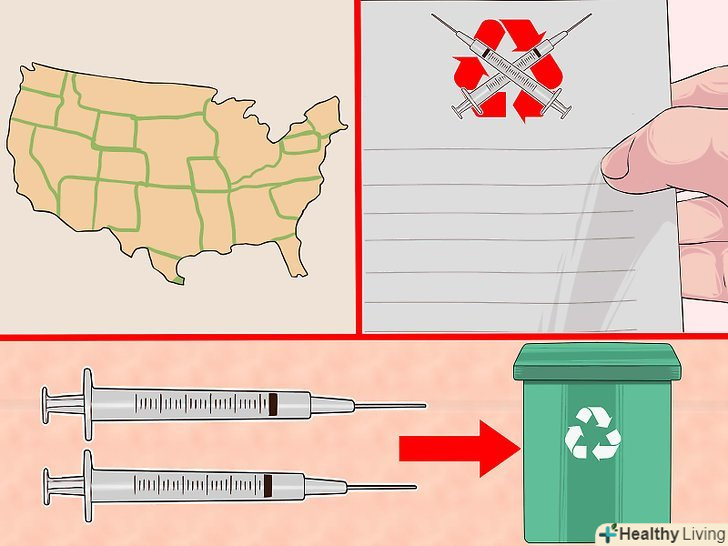 Healthy Living