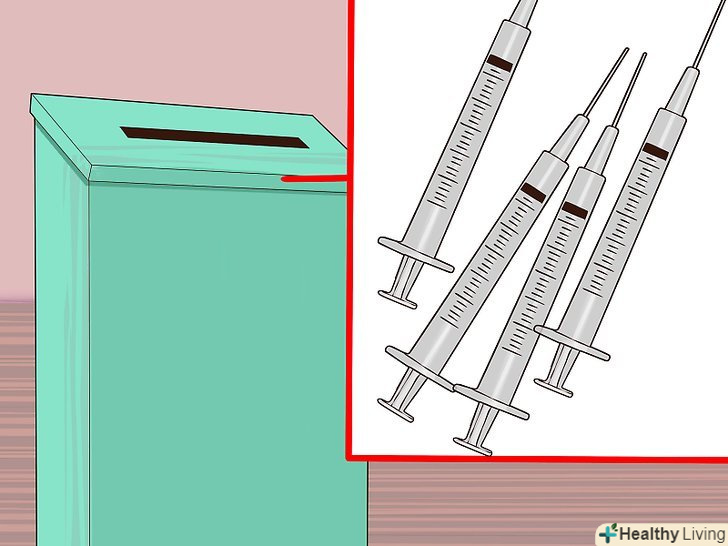 Healthy Living