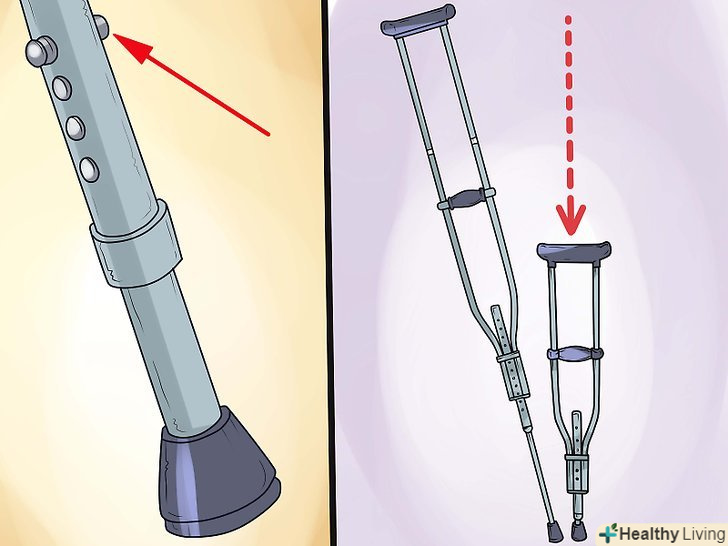 Healthy Living