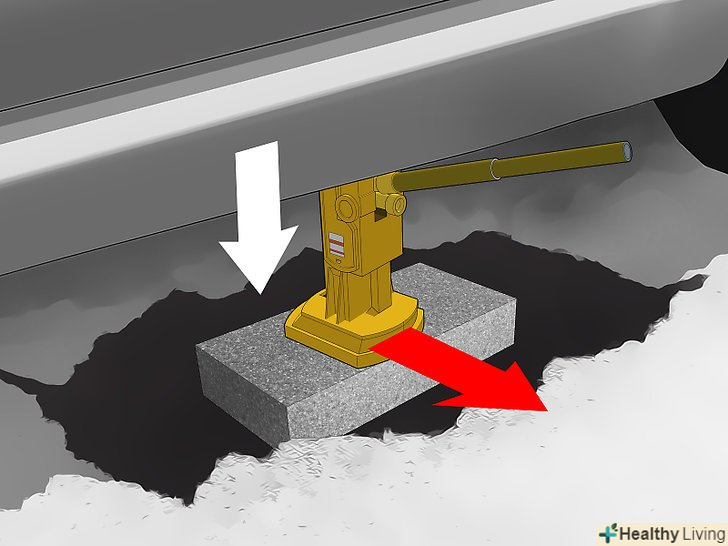 Healthy Living