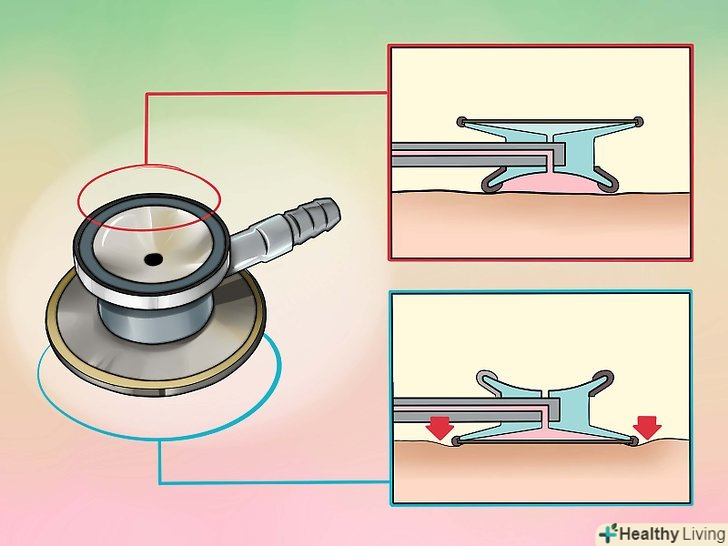 Healthy Living