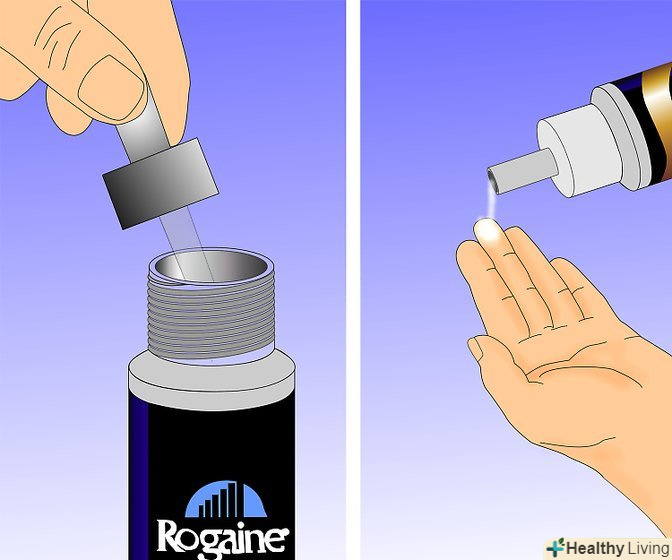 Rogaine

Healthy Living