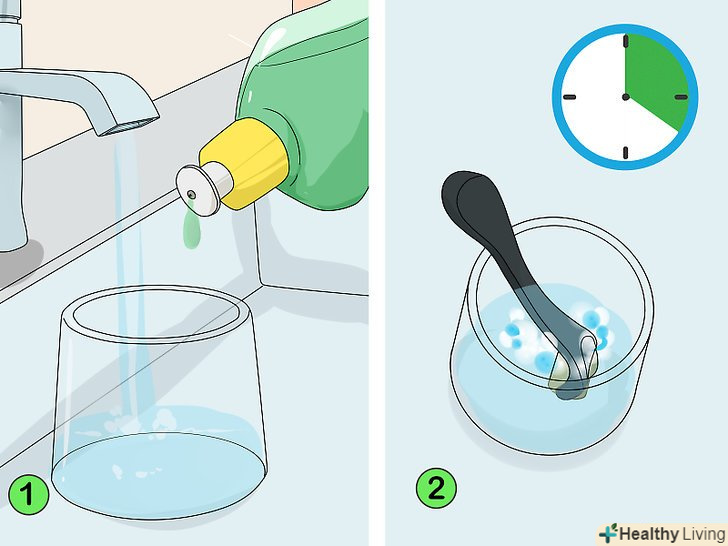 1

2

Healthy Living