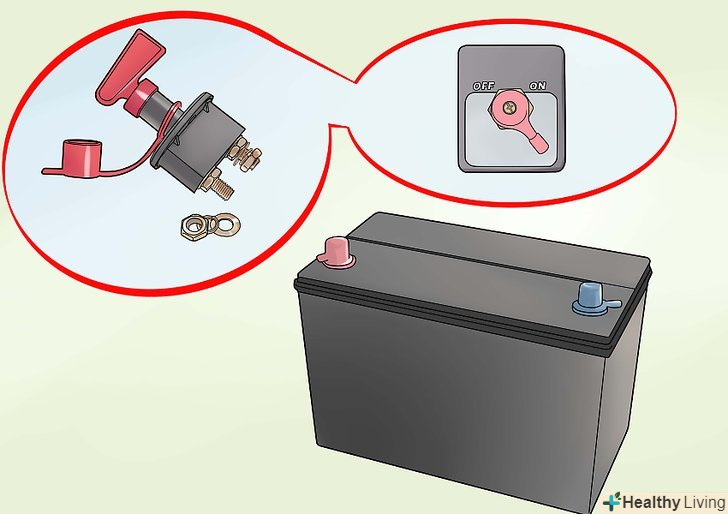 OFF ON

Healthy Living