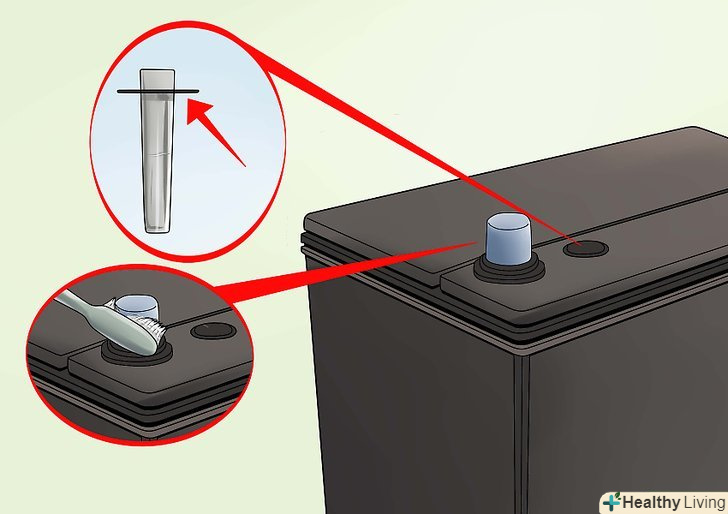 Healthy Living