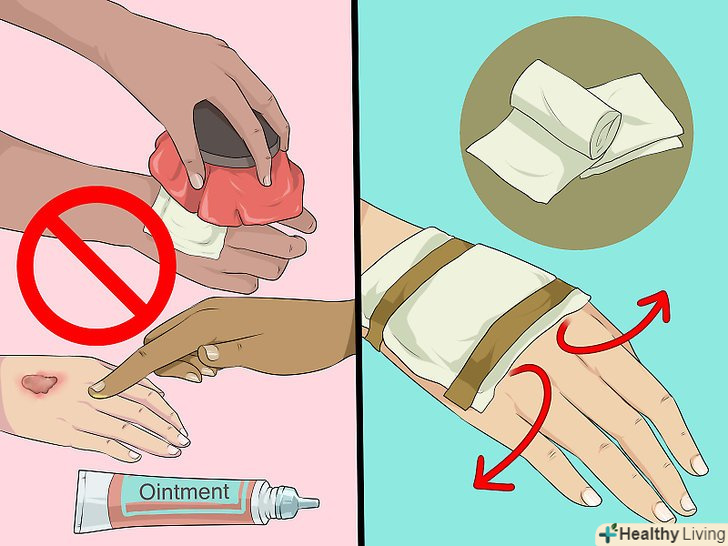 Ointment

Healthy Living