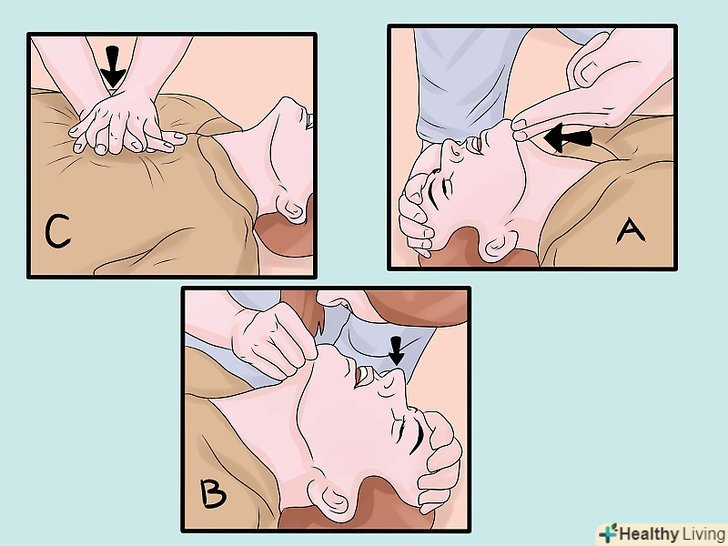 C

A

B

Healthy Living