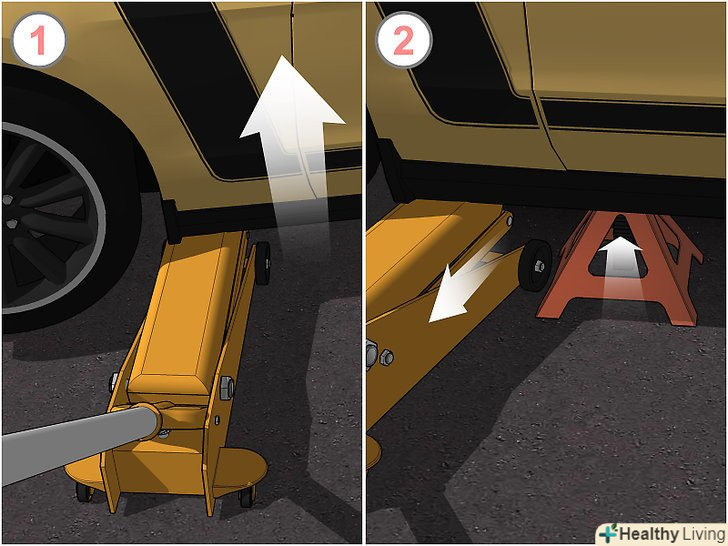 1

2

Healthy Living