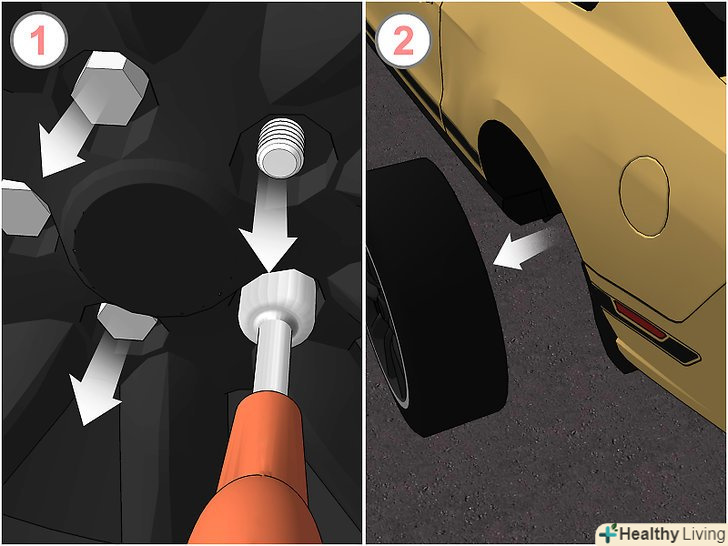 1

2

Healthy Living