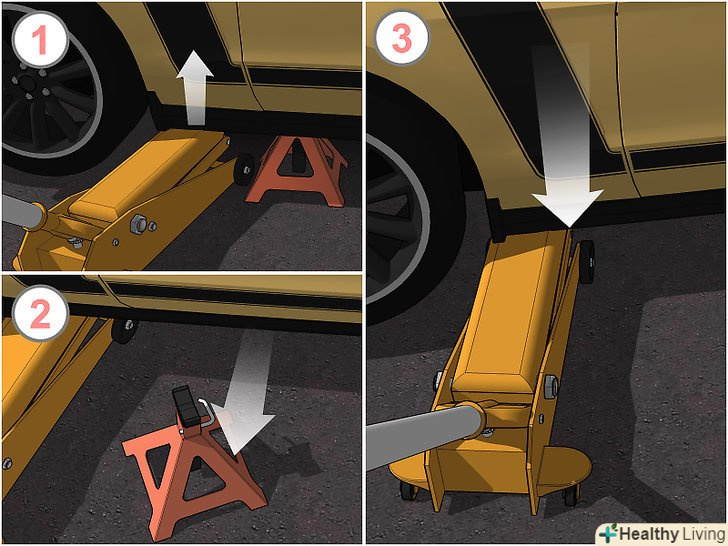 1

2

3

Healthy Living