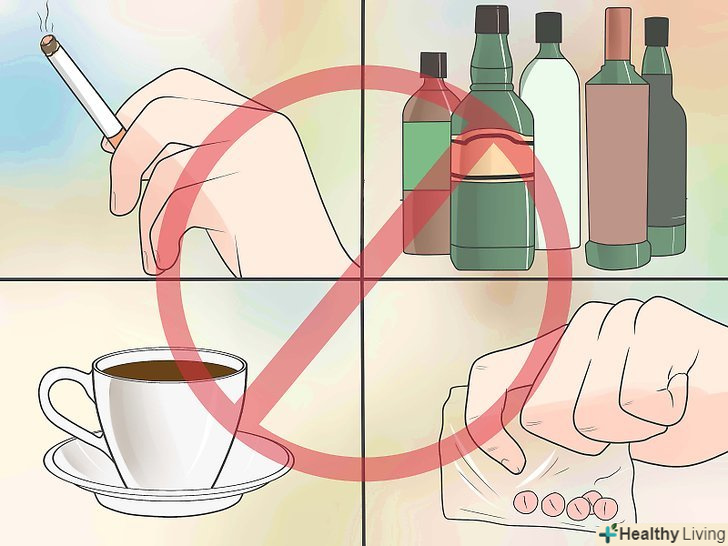 Healthy Living