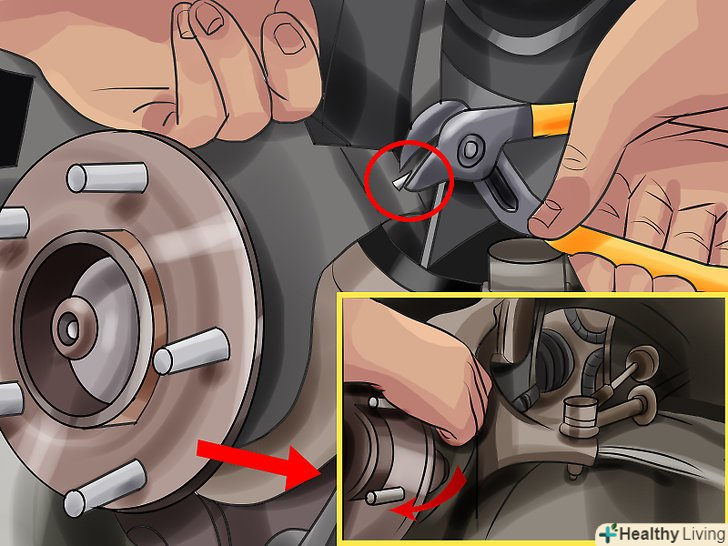 Healthy Living