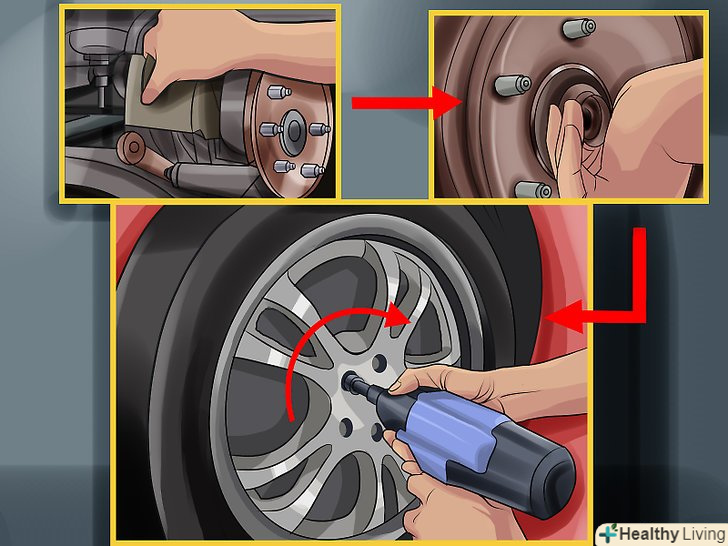 Healthy Living