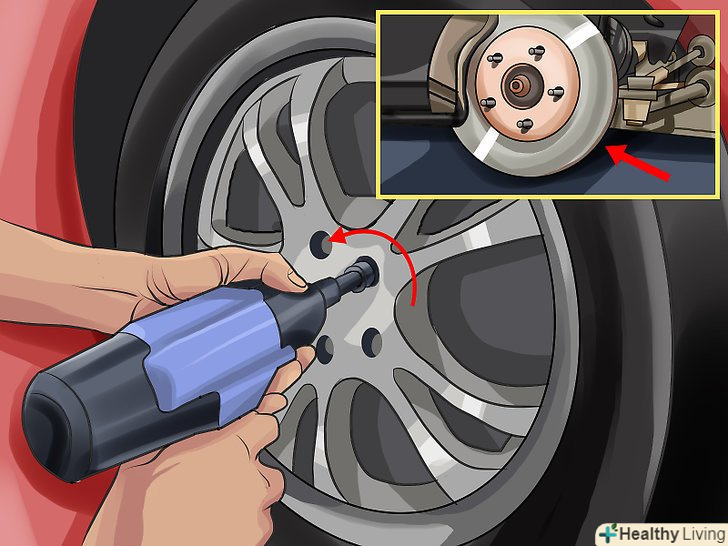 Healthy Living