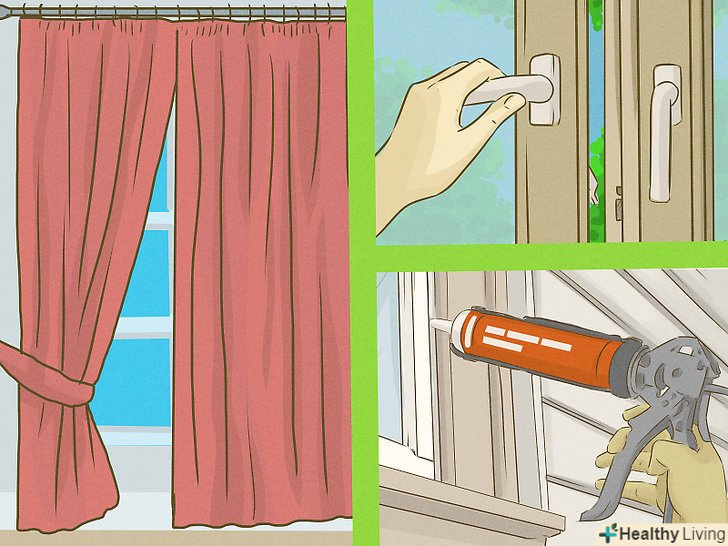 Healthy Living