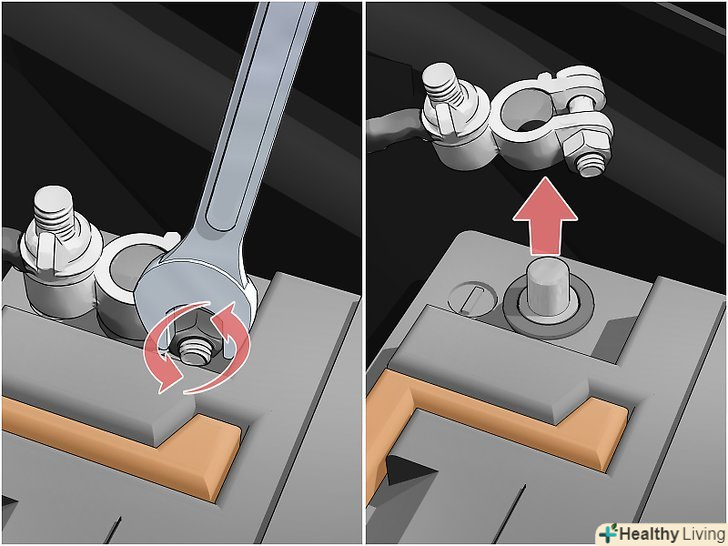 Healthy Living