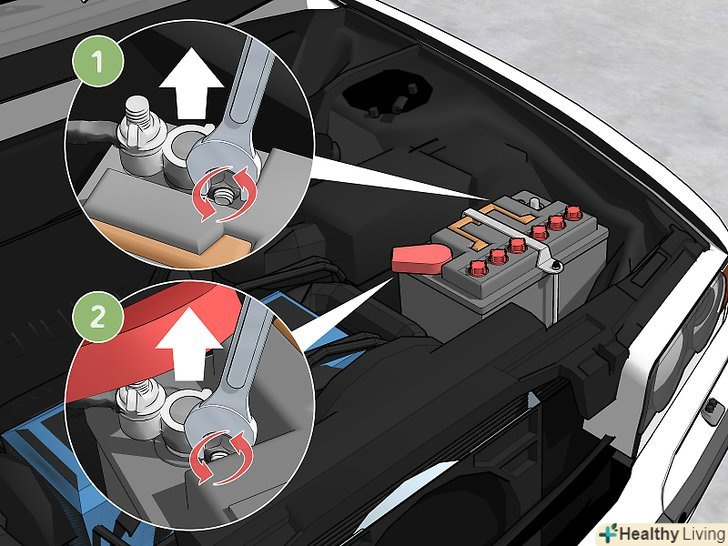 1
2
Healthy Living