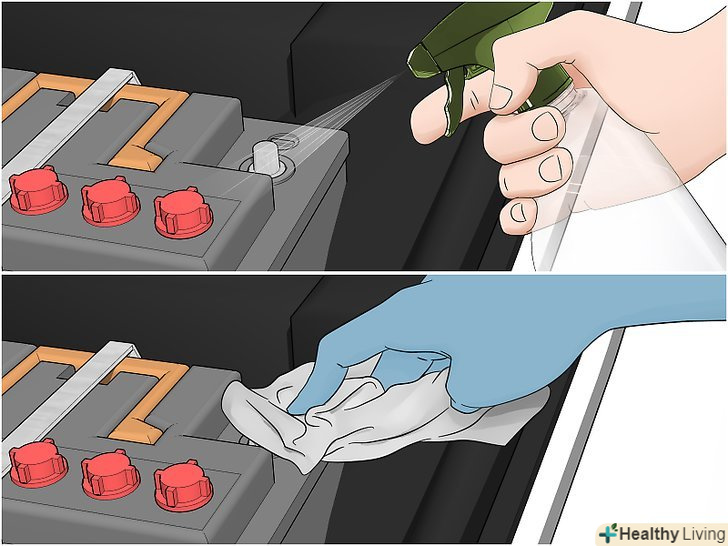 Healthy Living