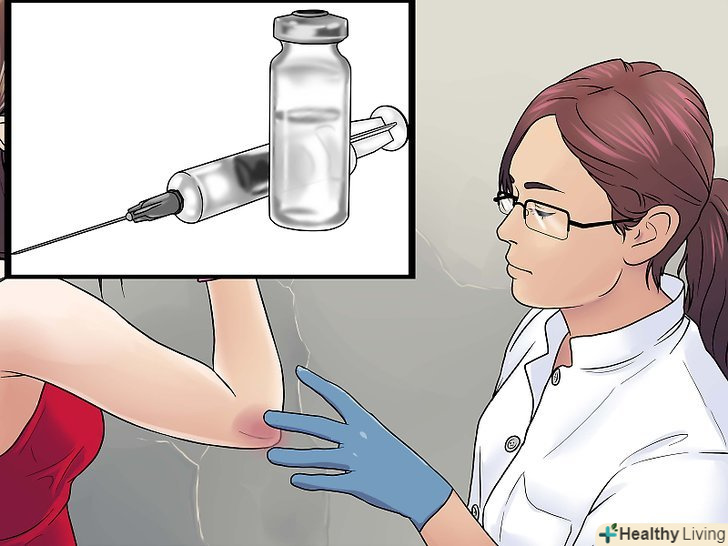 Healthy Living