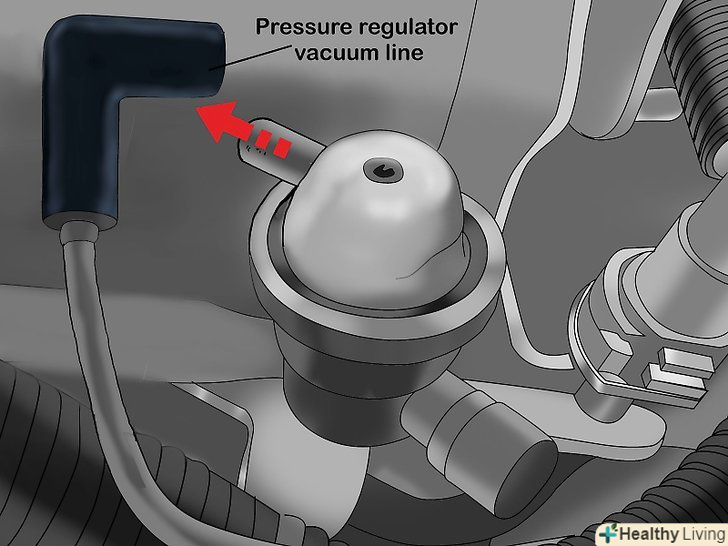 Pressure regulator vacuum line

Healthy Living