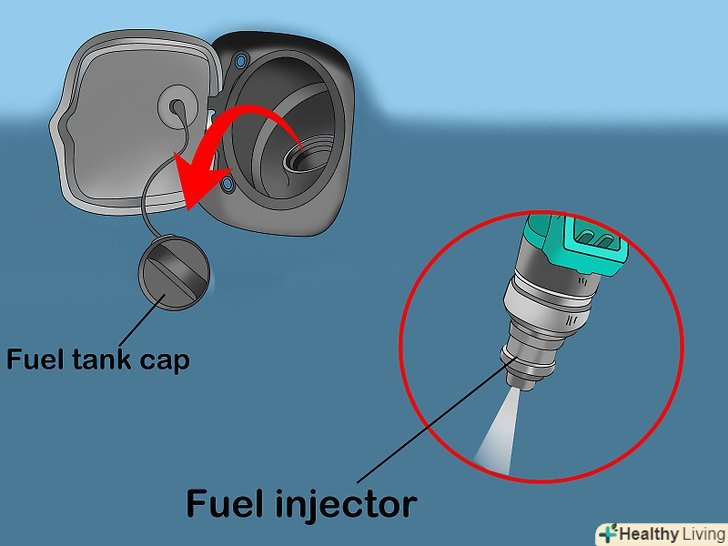 Fuel tank cap

Fuel injector

Healthy Living