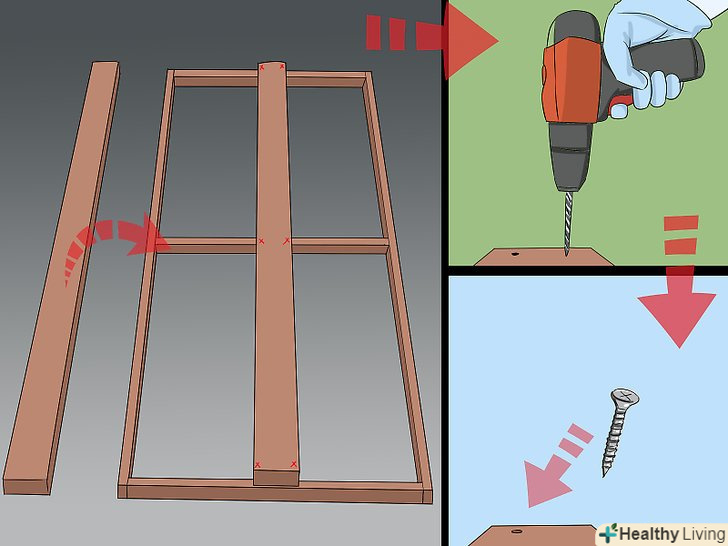 Healthy Living