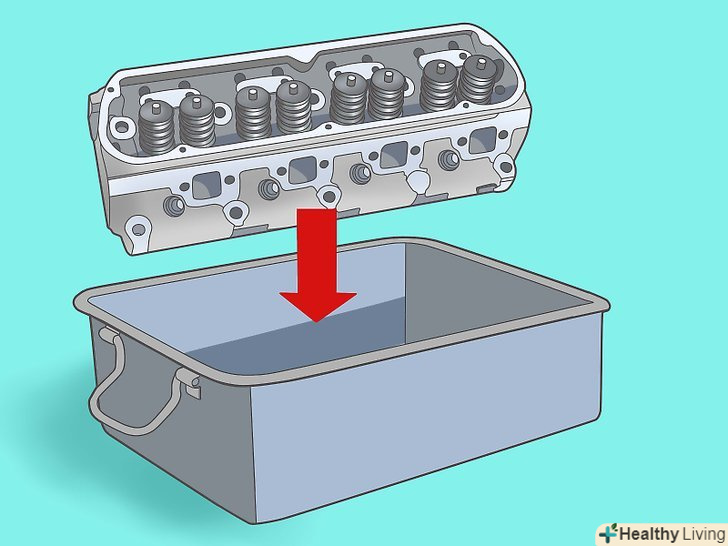 Healthy Living