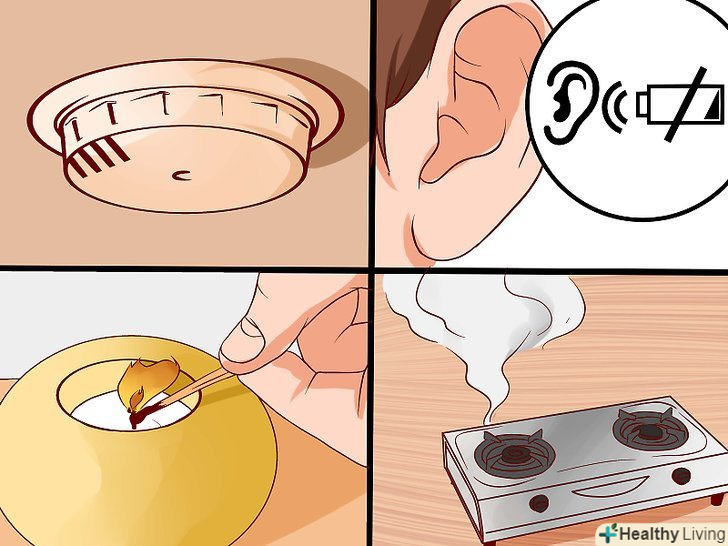 Healthy Living