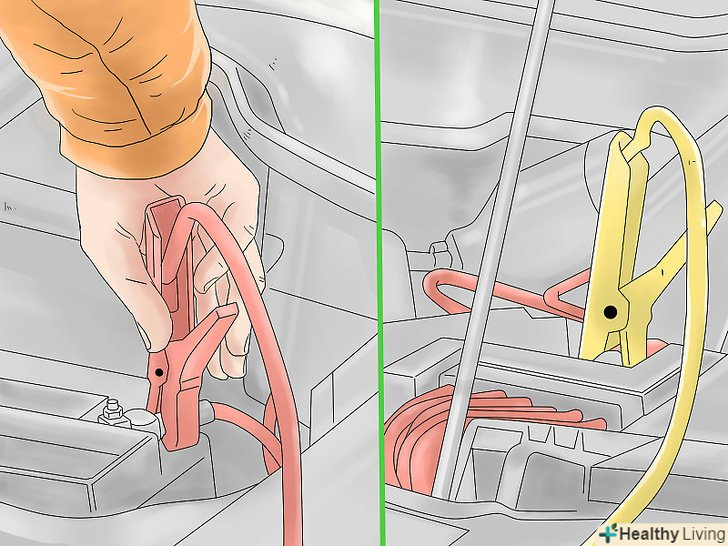 Healthy Living