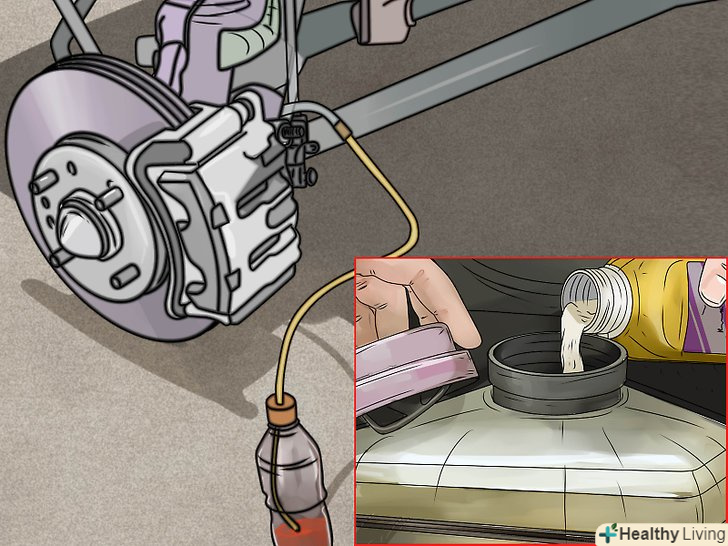 Healthy Living