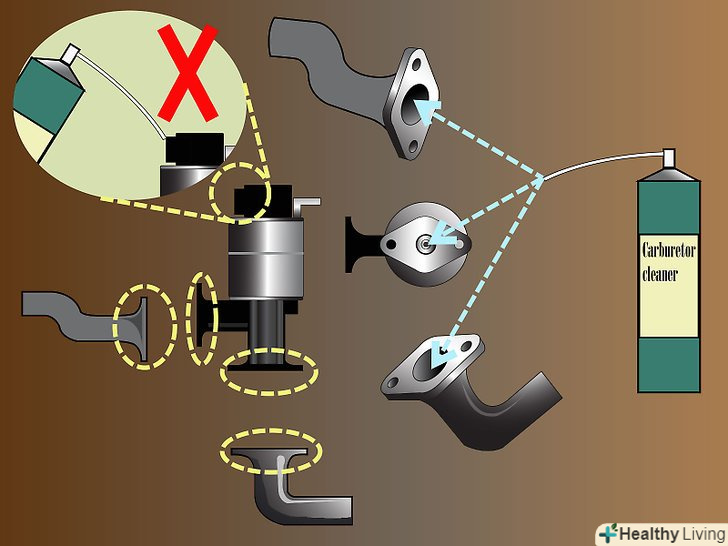 Carburetor cleaner

Healthy Living