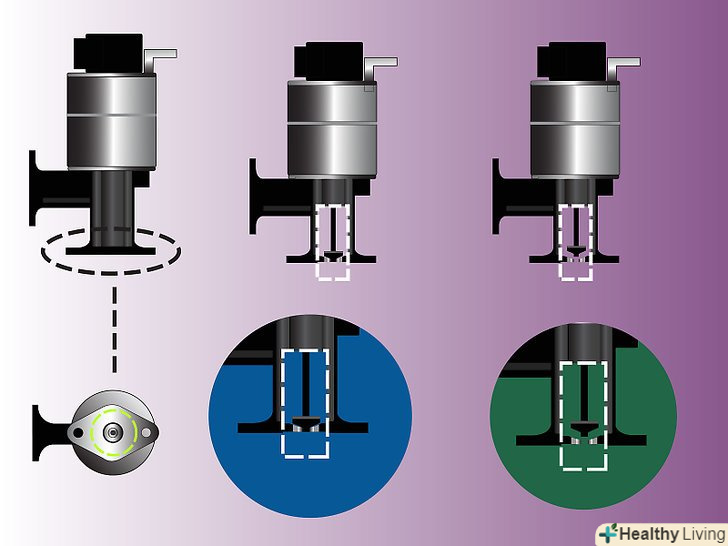 Healthy Living