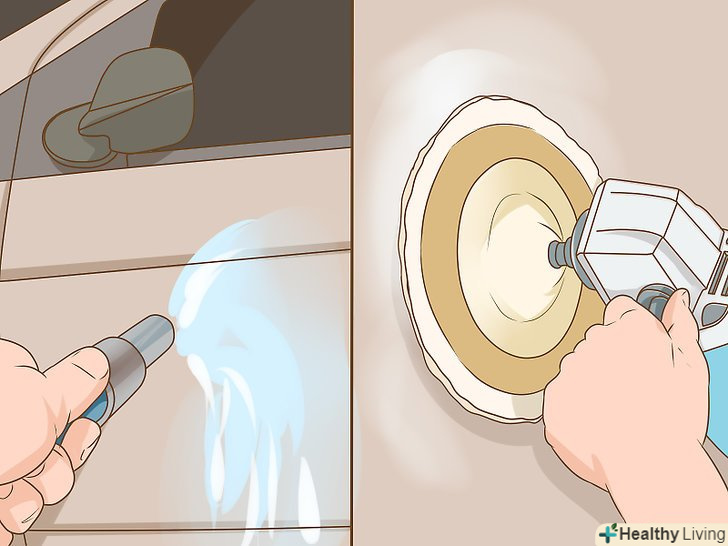 Healthy Living