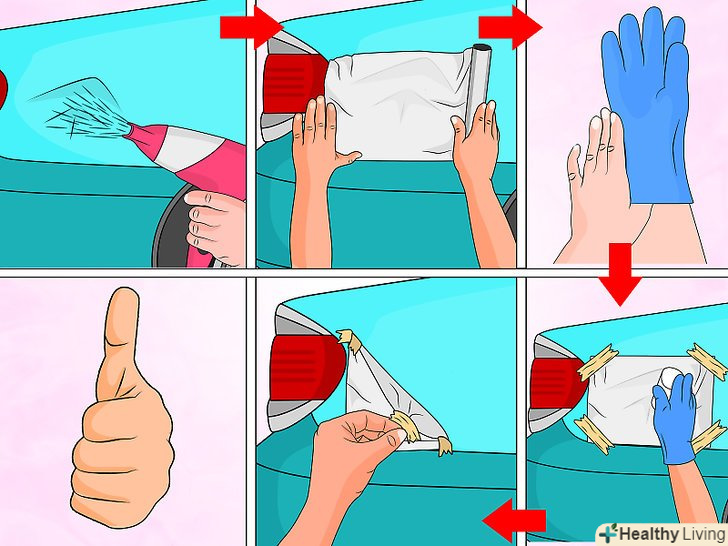 Healthy Living