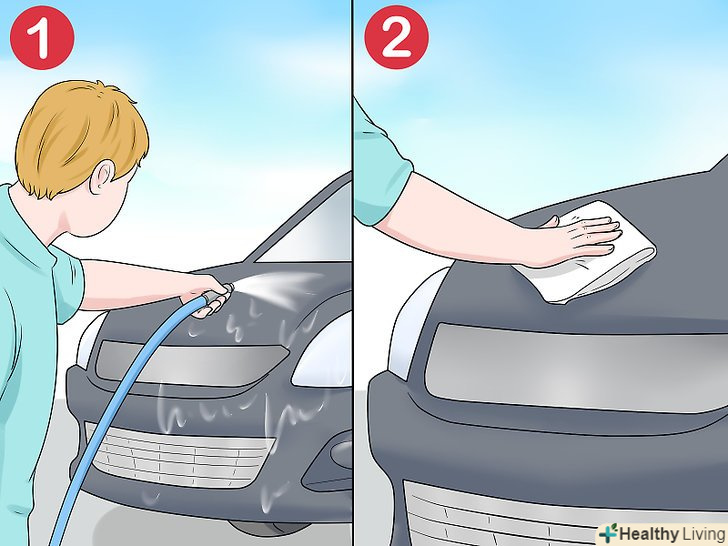 1
2
Healthy Living