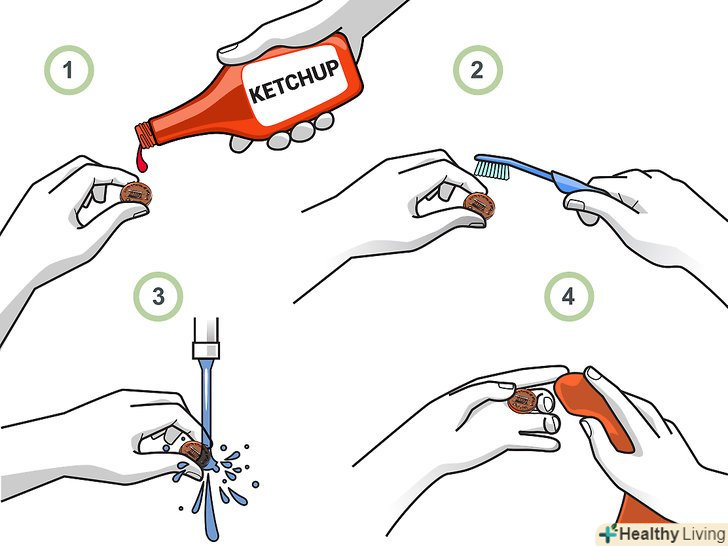 1

KETCHUP

2

3

4

Healthy Living