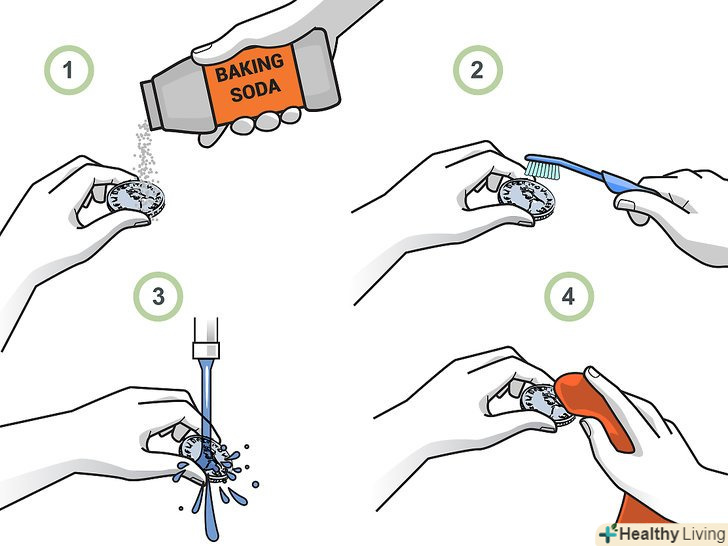 1

BAKING SODA

2

3

4

Healthy Living