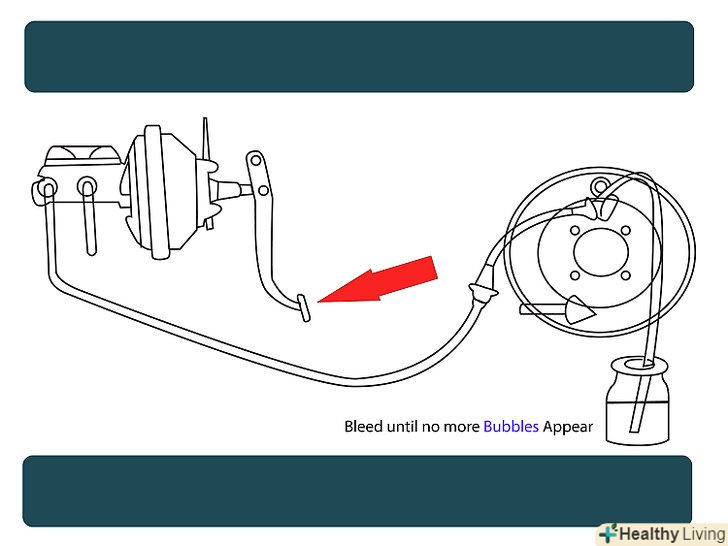 Bleed until no more Bubbles Appear

Healthy Living