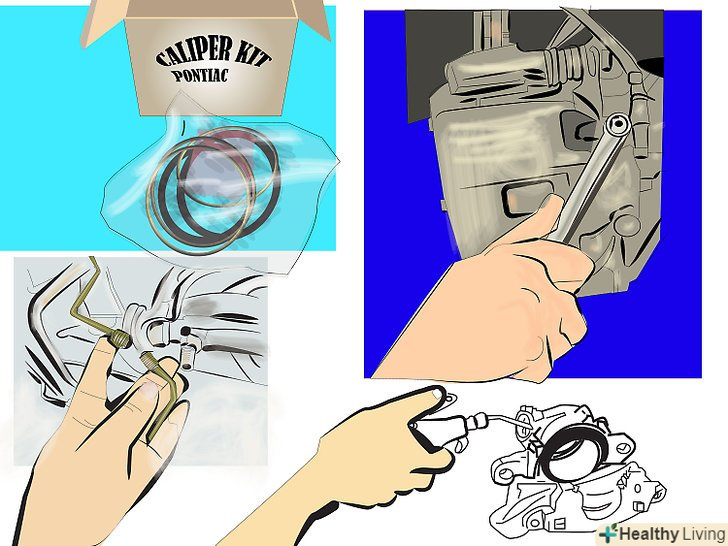 CALIPER KIT
PONTIAC

Healthy Living