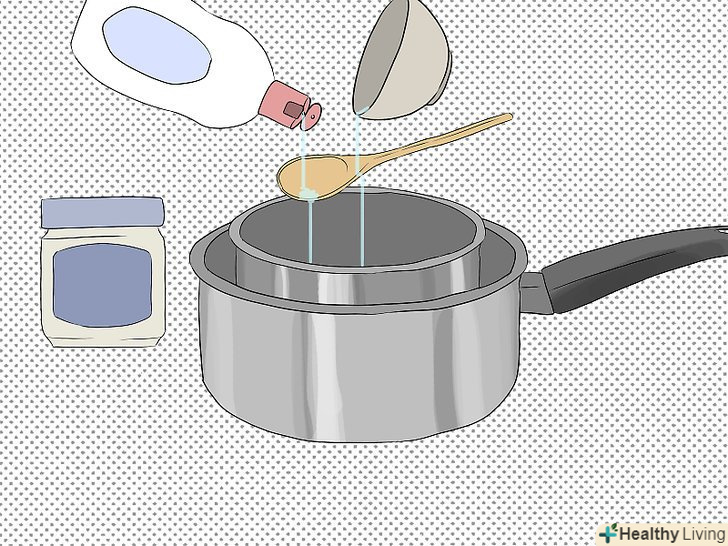 Healthy Living