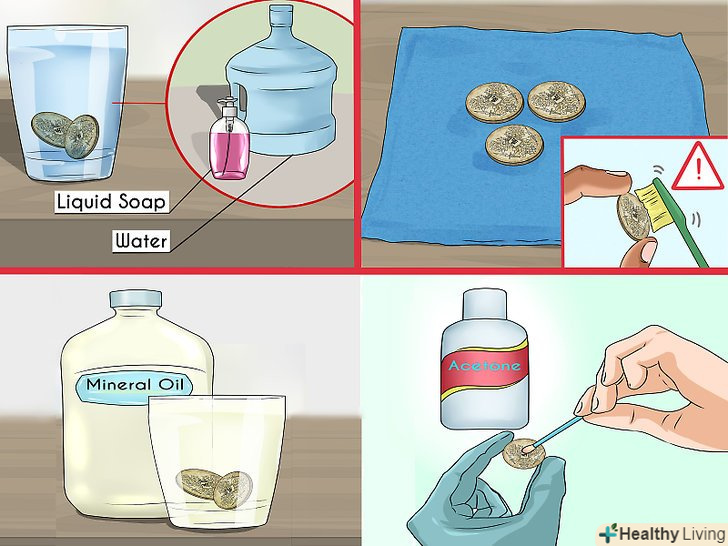 Liquid Soap

Water

!

Mineral Oil

Acetone

Healthy Living